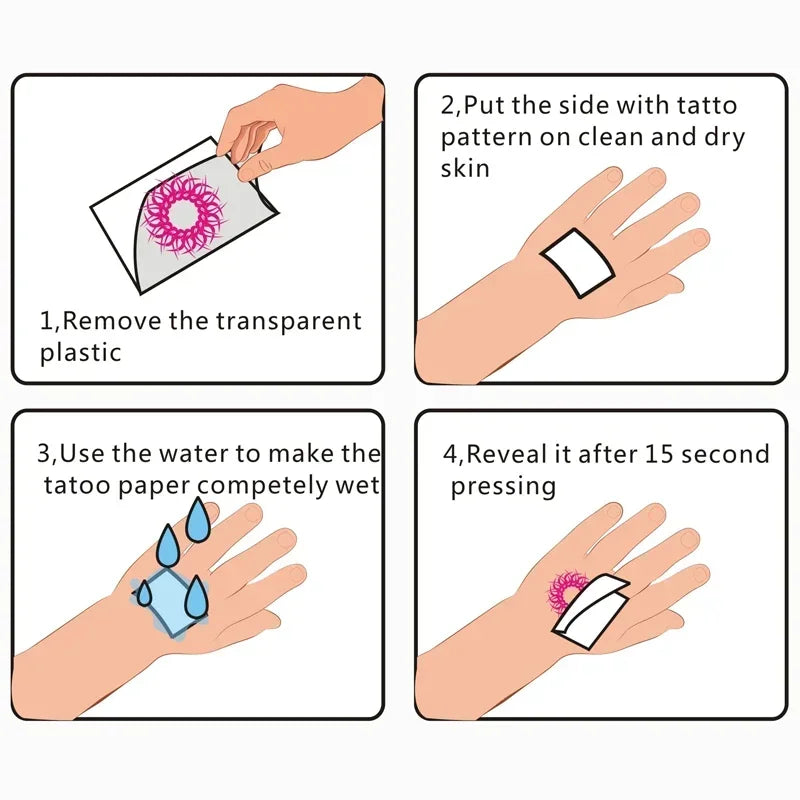 1,Remove the transparent plastic

2,Put the side with tatto pattern on clean and dry skin

3,Use the water to make the tatoo paper competely wet

4,Reveal it after 15 second pressing