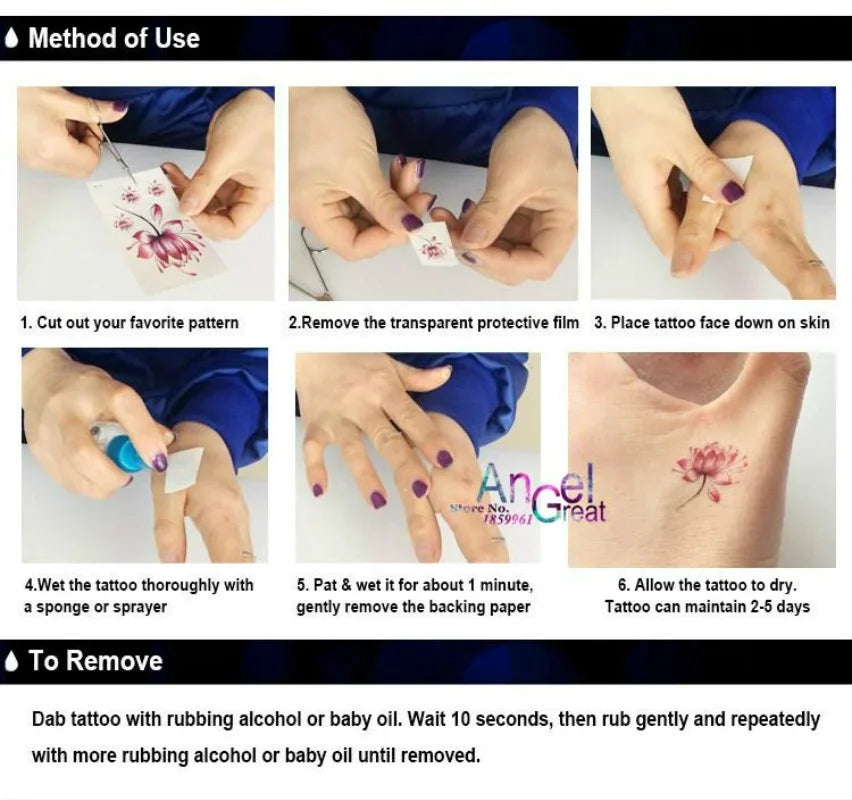 Method of Use

1. Cut out your favorite pattern

2.Remove the transparent protective film

3. Place tattoo face down on skin

4.Wet the tattoo thoroughly with a sponge or sprayer

5. Pat & wet it for about 1 minute, gently remove the backing paper

Angel Great
Store No. 1859961

6. Allow the tattoo to dry. Tattoo can maintain 2-5 days

To Remove

Dab tattoo with rubbing alcohol or baby oil. Wait 10 seconds, then rub gently and repeatedly with more rubbing alcohol or baby oil until removed.